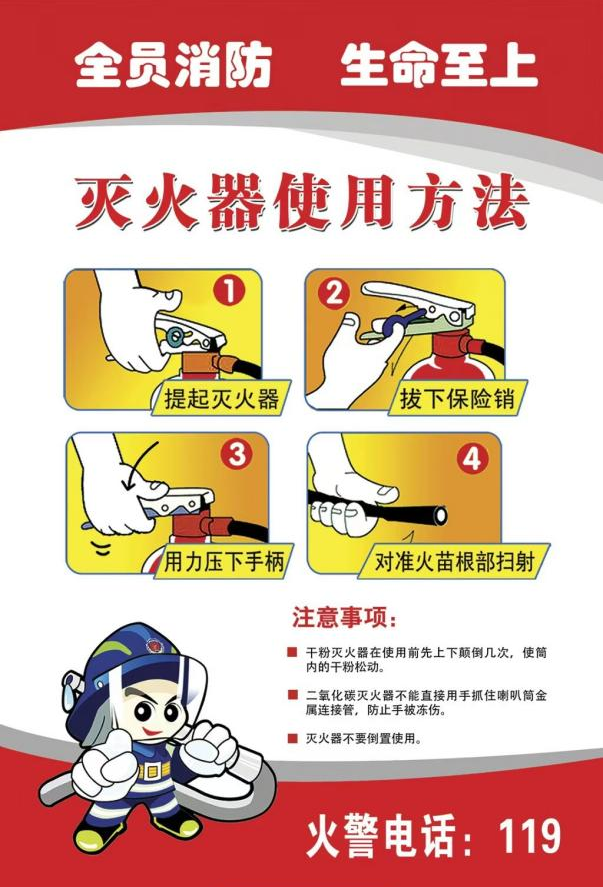 全员消防　生命至上

灭火器使用方法

1
提起灭火器

2
拔下保险销

3
用力压下手柄

4
对准火苗根部扫射

注意事项：

■ 干粉灭火器在使用前先上下颠倒几次，使筒内的干粉松动。

■ 二氧化碳灭火器不能直接用手抓住喇叭筒金属连接管，防止手被冻伤。

■ 灭火器不要倒置使用。

火警电话：119